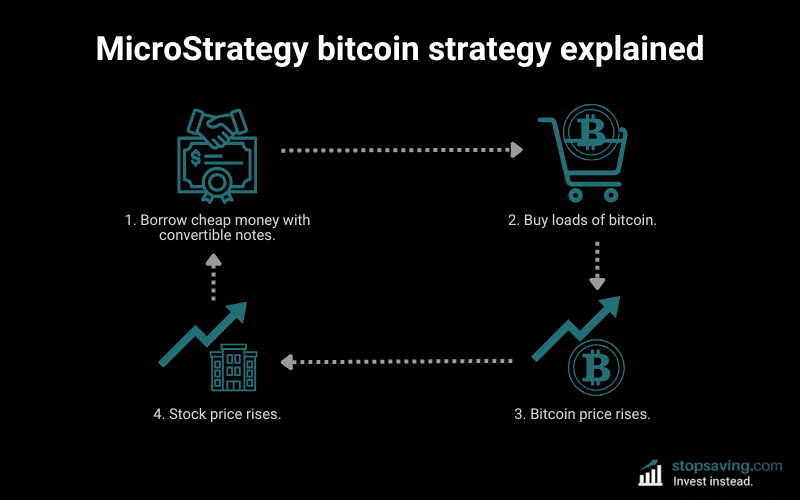 MicroStrategy bitcoin strategy explained

1. Borrow cheap money with convertible notes.

2. Buy loads of bitcoin.

3. Bitcoin price rises.

4. Stock price rises.

stopsaving.com
Invest instead.